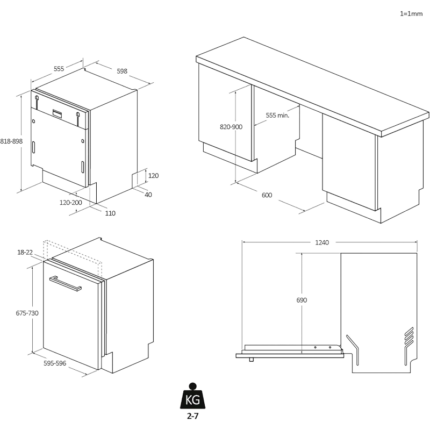 1=1mm

555
598
818-898
120
40
120-200
110

820-900
555 min.
600

18-22
675-730
595-596

1240
690

KG
2-7